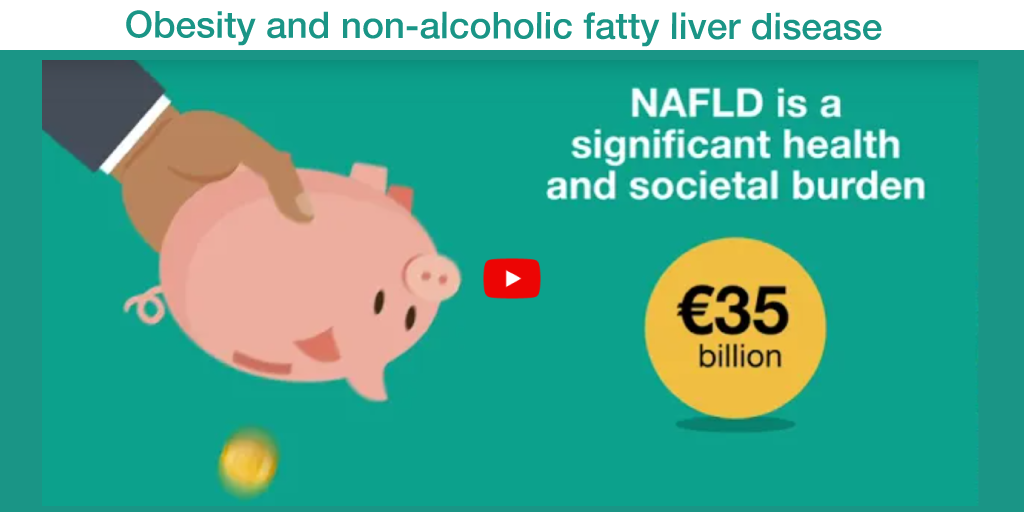 Obesity and non-alcoholic fatty liver disease

NAFLD is a significant health and societal burden

€35 billion